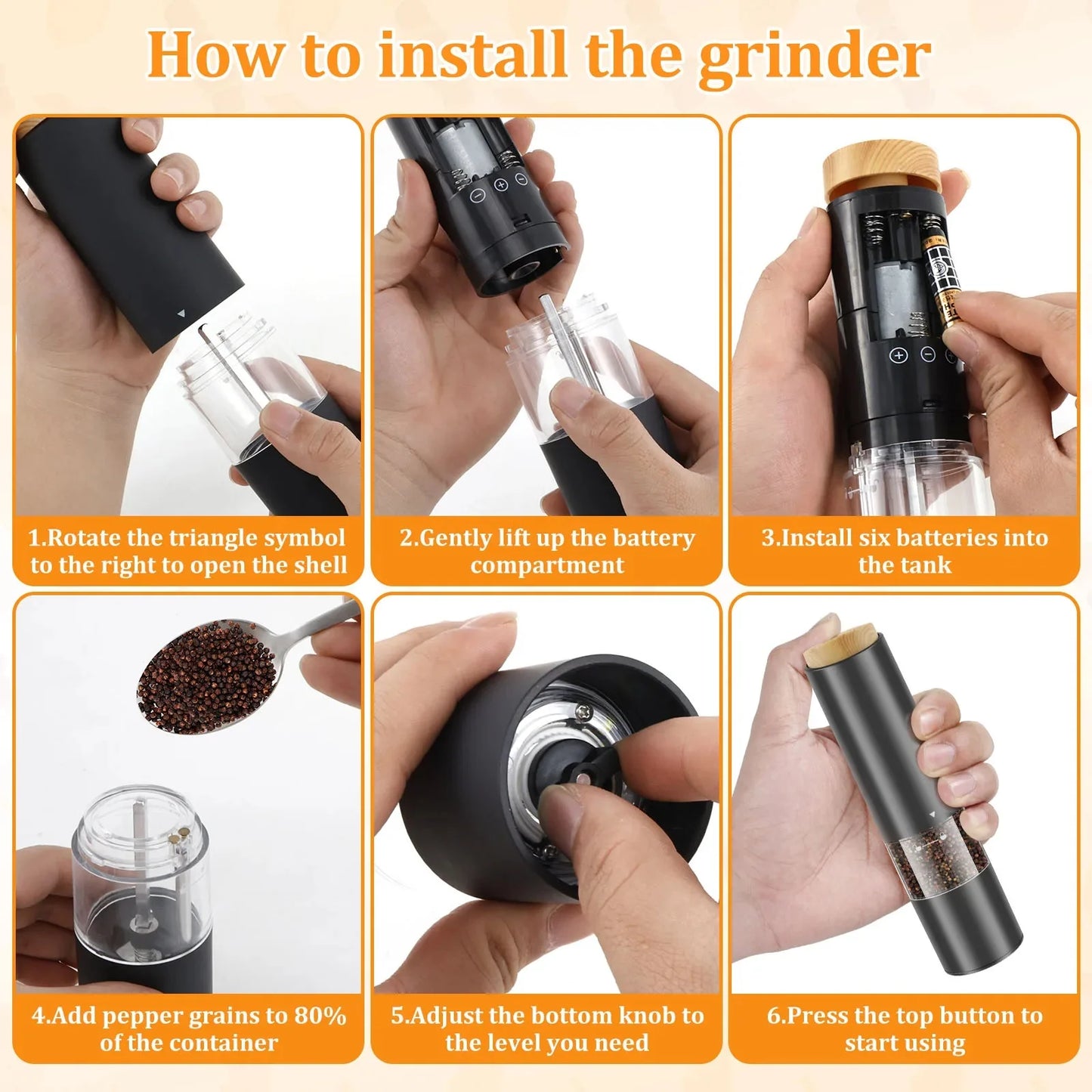 How to install the grinder

1.Rotate the triangle symbol to the right to open the shell

2.Gently lift up the battery compartment

3.Install six batteries into the tank

4.Add pepper grains to 80% of the container

5.Adjust the bottom knob to the level you need

6.Press the top button to start using