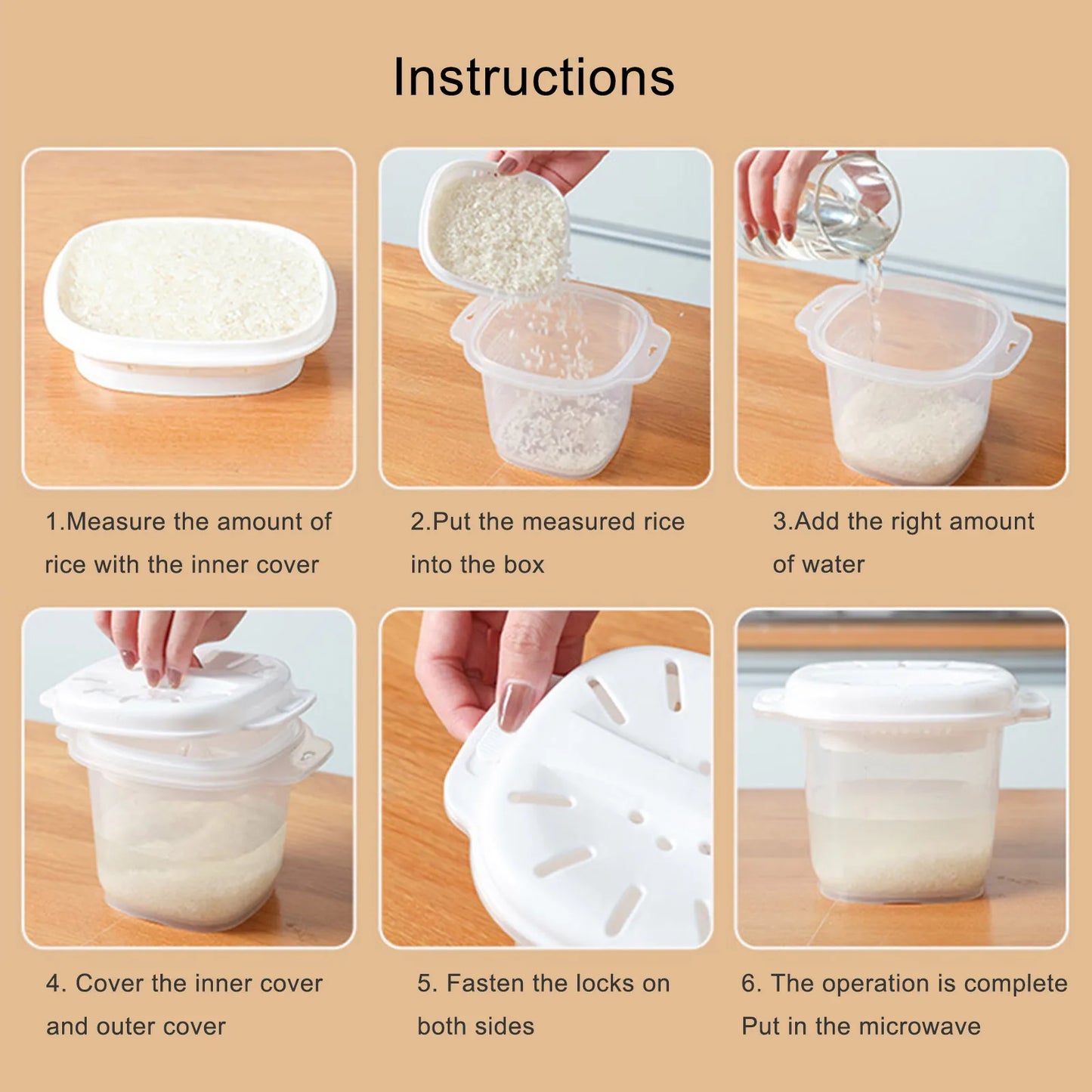 Instructions

1.Measure the amount of rice with the inner cover

2.Put the measured rice into the box

3.Add the right amount of water

4. Cover the inner cover and outer cover

5. Fasten the locks on both sides

6. The operation is complete
Put in the microwave